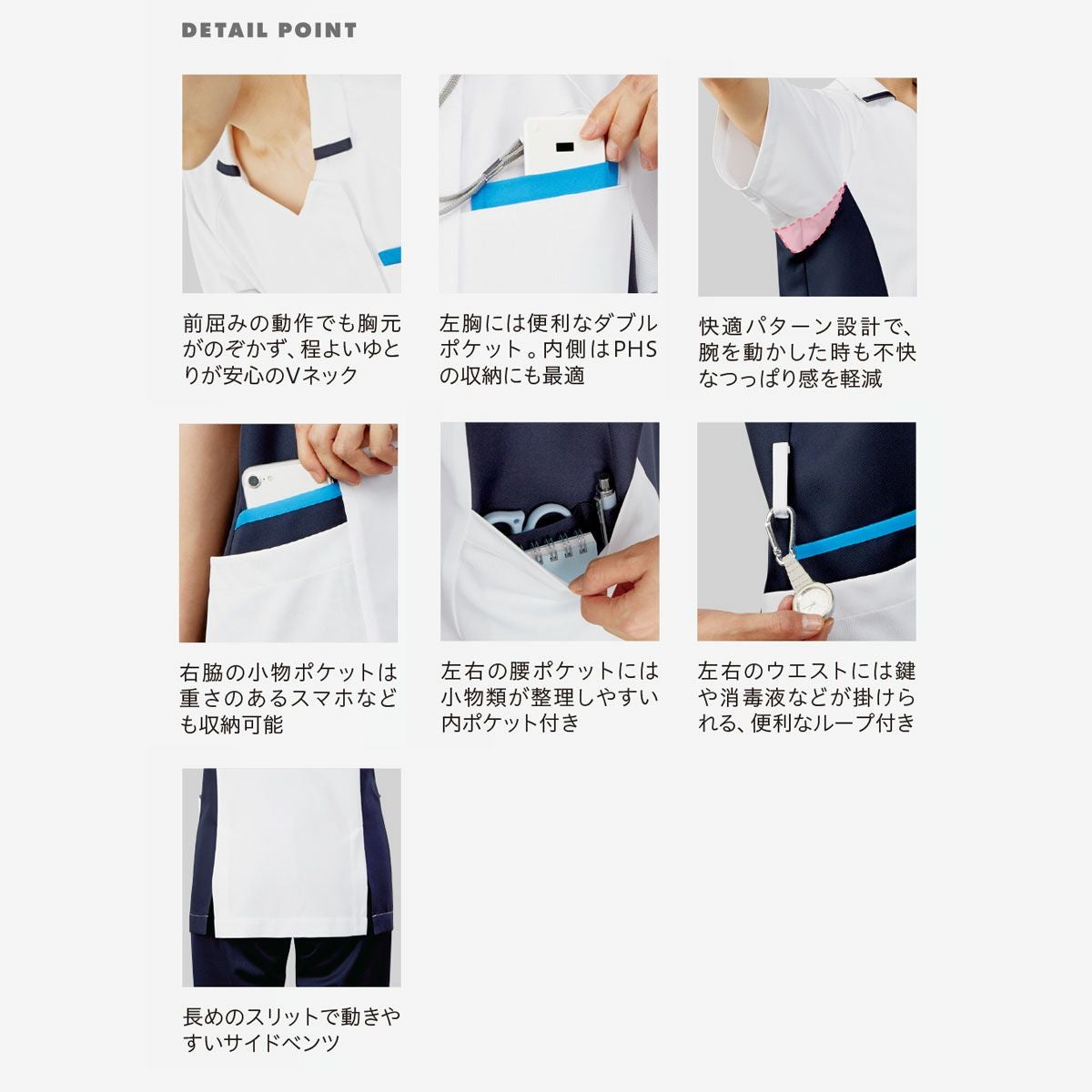 DETAIL POINT

前屈みの動作でも胸元がのぞかず、程よいゆとりが安心のVネック

左胸には便利なダブルポケット。内側はPHSの収納にも最適

快適パターン設計で、腕を動かした時も不快なつっぱり感を軽減

右脇の小物ポケットは重さのあるスマホなども収納可能

左右の腰ポケットには小物類が整理しやすい内ポケット付き

左右のウエストには鍵や消毒液などが掛けられる、便利なループ付き

長めのスリットで動きやすいサイドベンツ