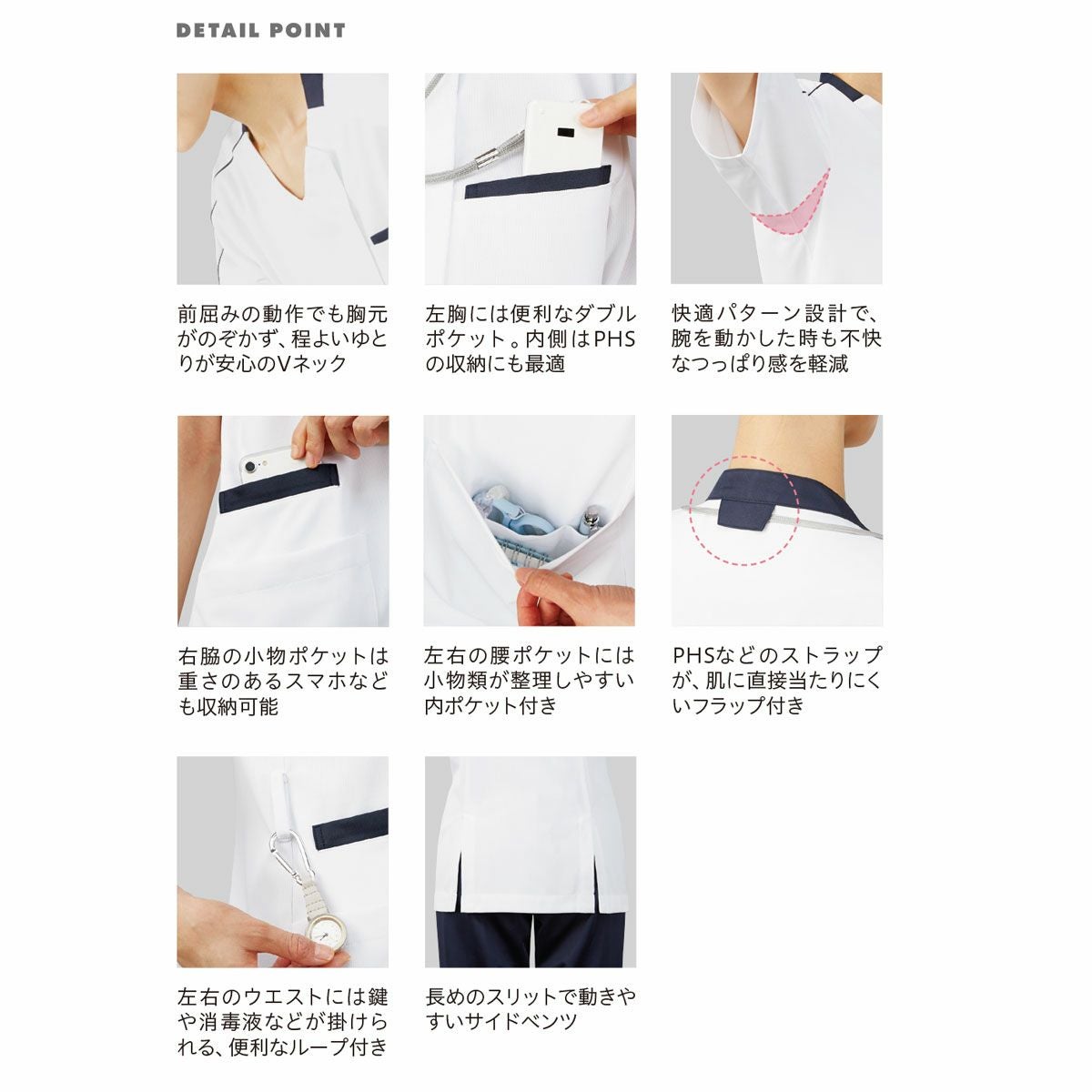 DETAIL POINT

前屈みの動作でも胸元がのぞかず、程よいゆとりが安心のVネック

左胸には便利なダブルポケット。内側はPHSの収納にも最適

快適パターン設計で、腕を動かした時も不快なつっぱり感を軽減

右脇の小物ポケットは重さのあるスマホなども収納可能

左右の腰ポケットには小物類が整理しやすい内ポケット付き

PHSなどのストラップが、肌に直接当たりにくいフラップ付き

左右のウエストには鍵や消毒液などが掛けられる、便利なループ付き

長めのスリットで動きやすいサイドベンツ