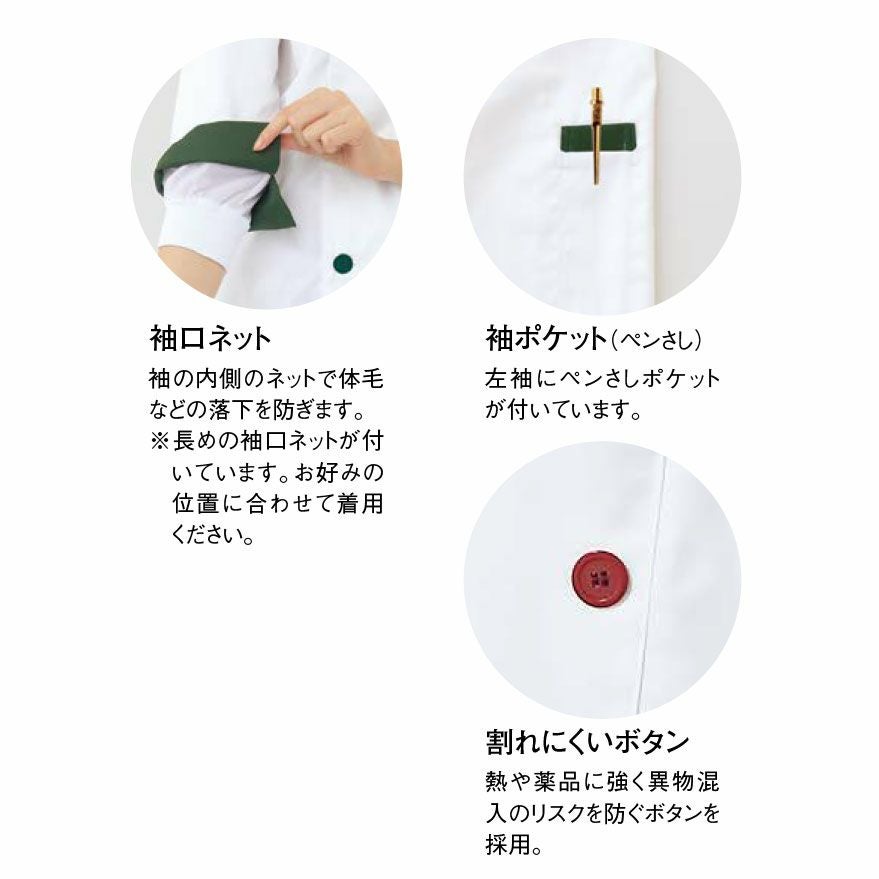 袖口ネット

袖の内側のネットで体毛などの落下を防ぎます。
※長めの袖口ネットが付いています。お好みの位置に合わせて着用ください。

袖ポケット(ペンさし)

左袖にペンさしポケットが付いています。

割れにくいボタン

熱や薬品に強く異物混入のリスクを防ぐボタンを採用。