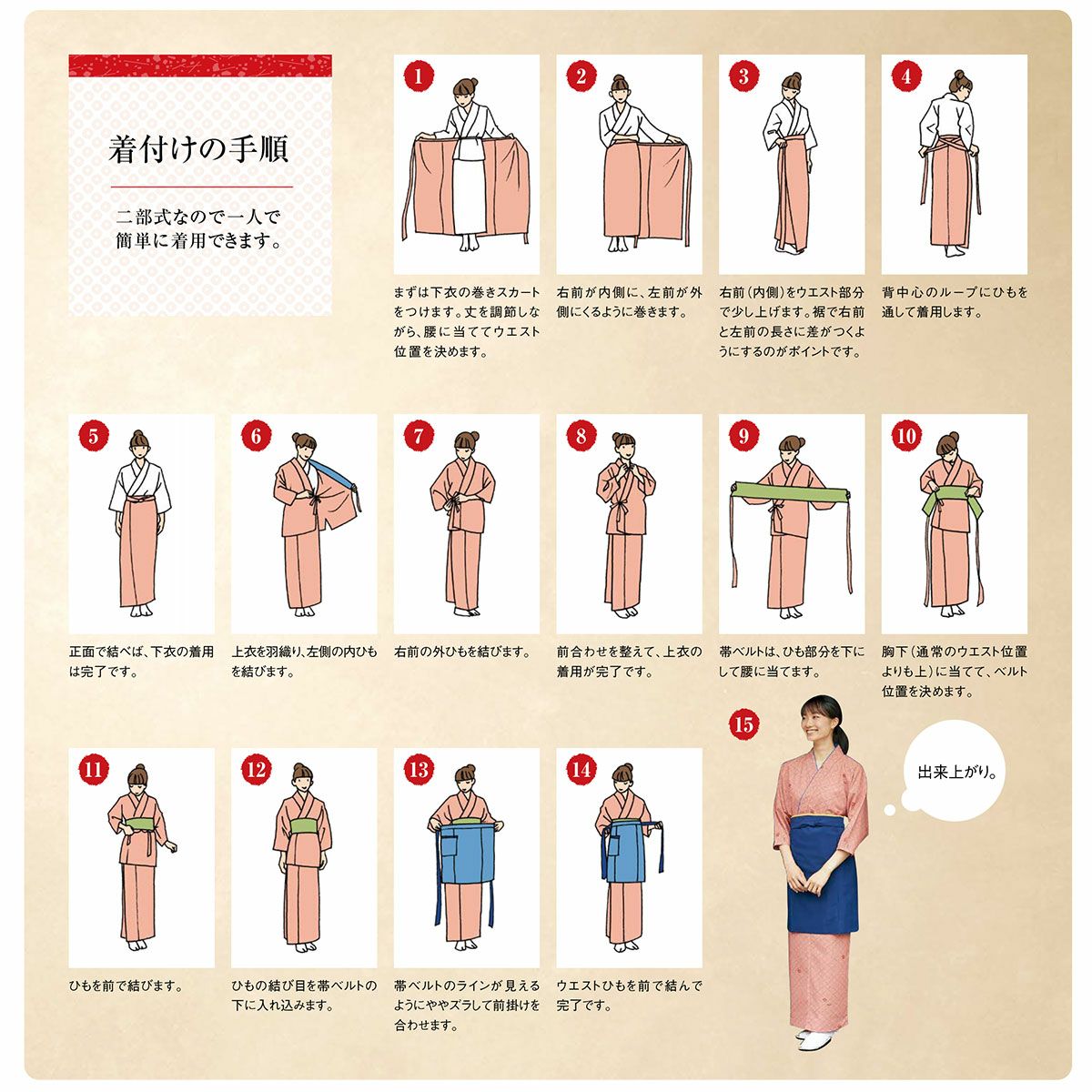 着付けの手順

二部式なので一人で簡単に着用できます。

1
まずは下衣の巻きスカートをつけます。丈を調節しながら、腰に当ててウエスト位置を決めます。

2
右前が内側に、左前が外側にくるように巻きます。

3
右前（内側）をウエスト部分で少し上げます。裾で右前と左前の長さに差がつくようにするのがポイントです。

4
背中心のループにひもを通して着用します。

5
正面で結べば、下衣の着用は完了です。

6
上衣を羽織り、左側の内ひもを結びます。

7
右前の外ひもを結びます。

8
前合わせを整えて、上衣の着用が完了です。

9
帯ベルトは、ひも部分を下にして腰に当てます。

10
胸下（通常のウエスト位置よりも上）に当てて、ベルト位置を決めます。

11
ひもを前で結びます。

12
ひもの結び目を帯ベルトの下に入れ込みます。

13
帯ベルトのラインが見えるようにややズラして前掛けを合わせます。

14
ウエストひもを前で結んで完了です。

15
出来上がり。